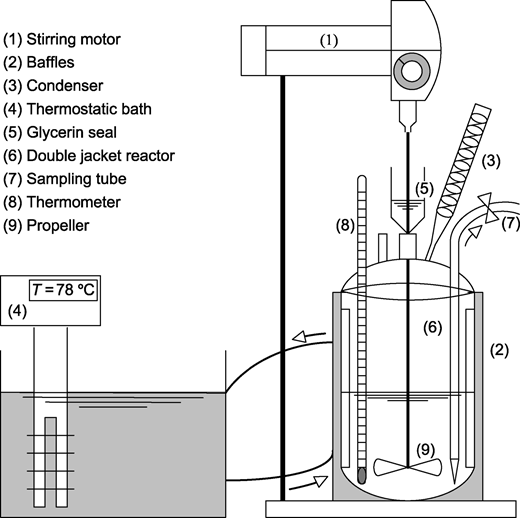 (1) Stirring motor
(2) Baffles
(3) Condenser
(4) Thermostatic bath
(5) Glycerin seal
(6) Double jacket reactor
(7) Sampling tube
(8) Thermometer
(9) Propeller

(1)

(3)

(5)

(7)

(8)

$T = 78$ °C

(4)

(6)

(2)

(9)